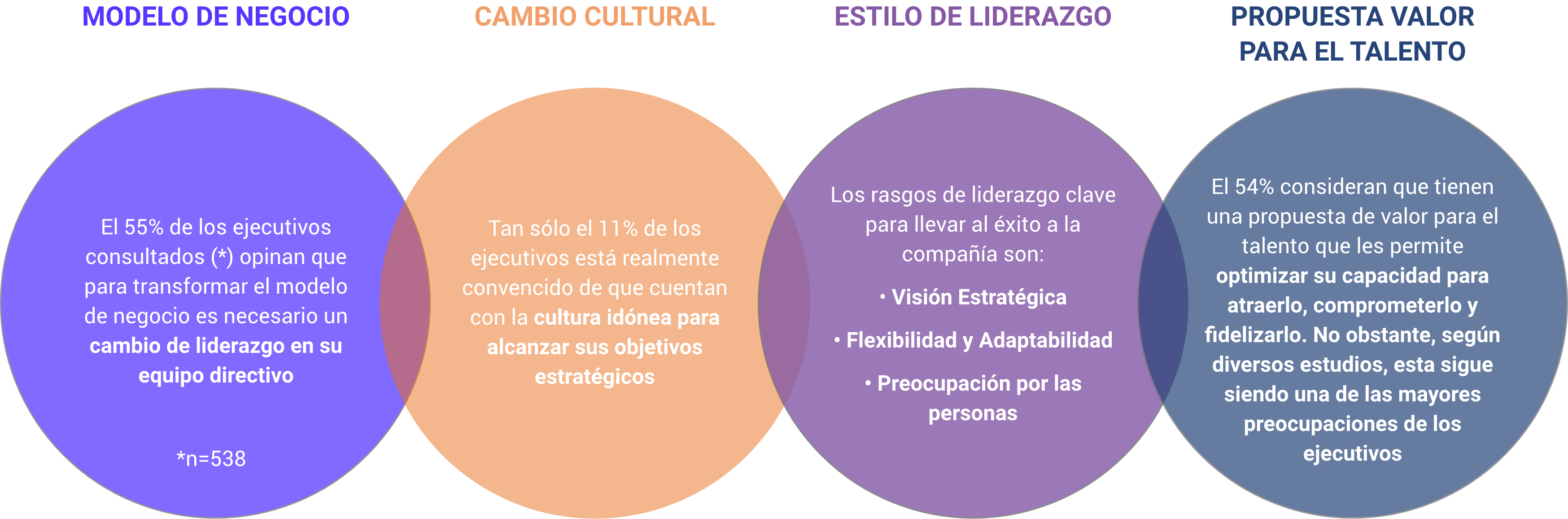 MODELO DE NEGOCIO

El 55% de los ejecutivos consultados (*) opinan que para transformar el modelo de negocio es necesario un cambio de liderazgo en su equipo directivo

*n=538

CAMBIO CULTURAL

Tan sólo el 11% de los ejecutivos está realmente convencido de que cuentan con la cultura idónea para alcanzar sus objetivos estratégicos

ESTILO DE LIDERAZGO

Los rasgos de liderazgo clave para llevar al éxito a la compañía son:

• Visión Estratégica

• Flexibilidad y Adaptabilidad

• Preocupación por las personas

PROPUESTA VALOR PARA EL TALENTO

El 54% consideran que tienen una propuesta de valor para el talento que les permite optimizar su capacidad para atraerlo, comprometerlo y fidelizarlo. No obstante, según diversos estudios, esta sigue siendo una de las mayores preocupaciones de los ejecutivos